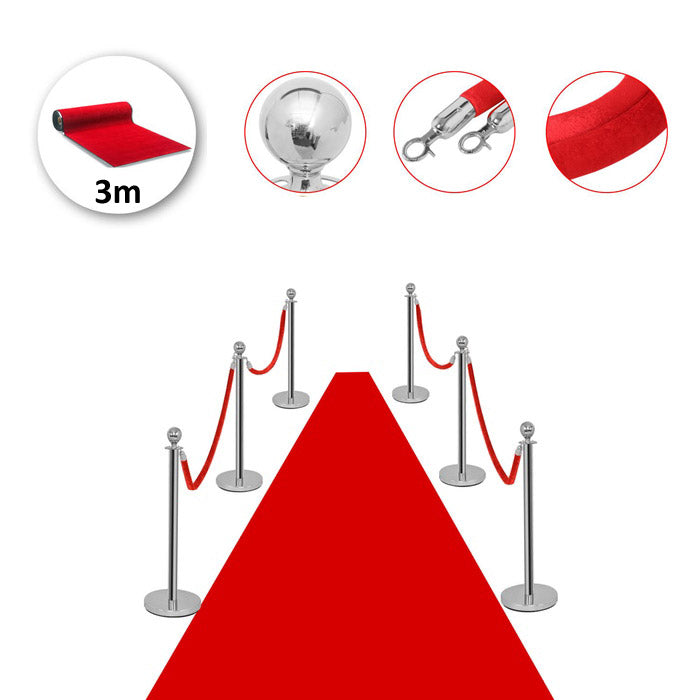 3m